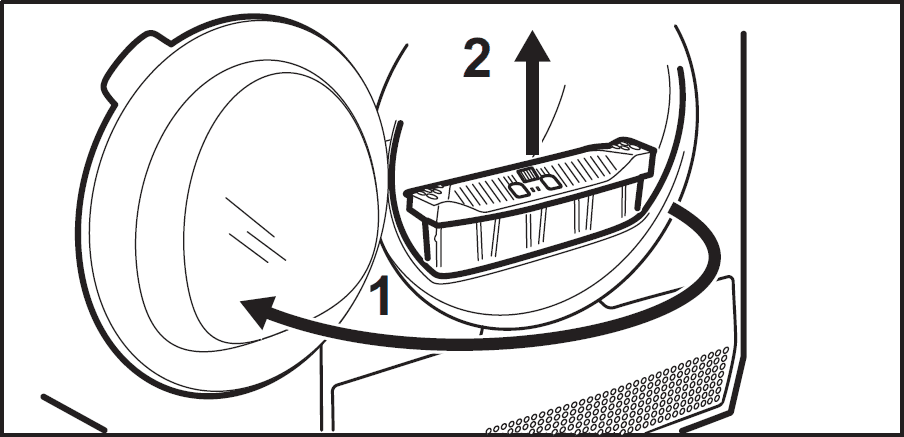 2

1